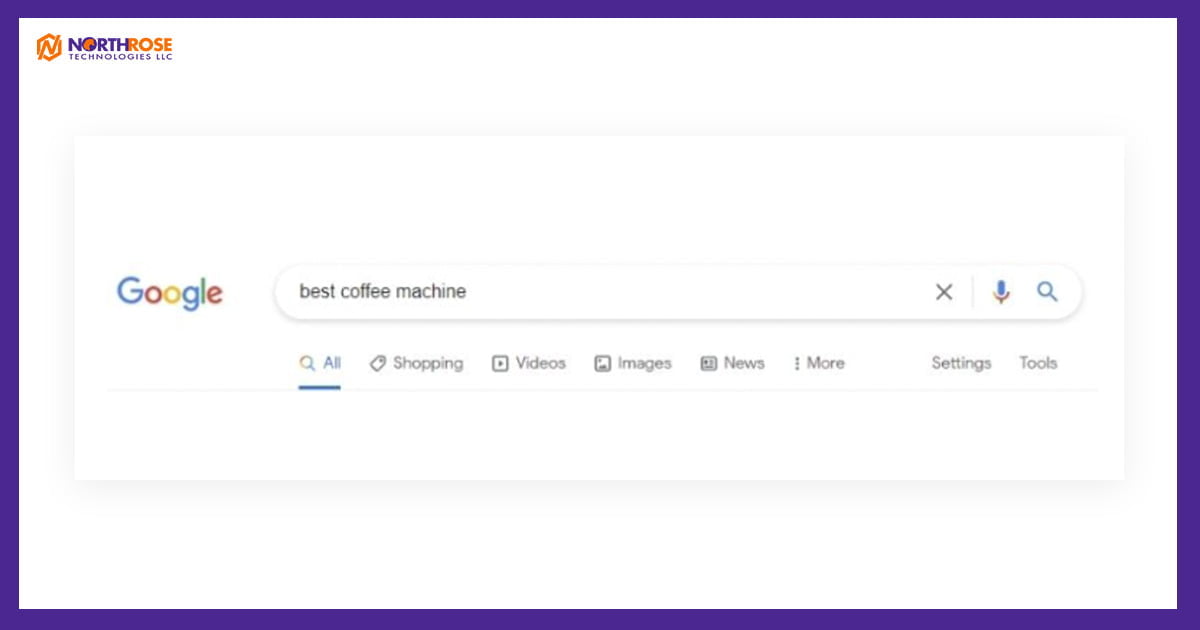 NORTHROSE
TECHNOLOGIES LLC

Google

best coffee machine

All Shopping Videos Images News More Settings Tools